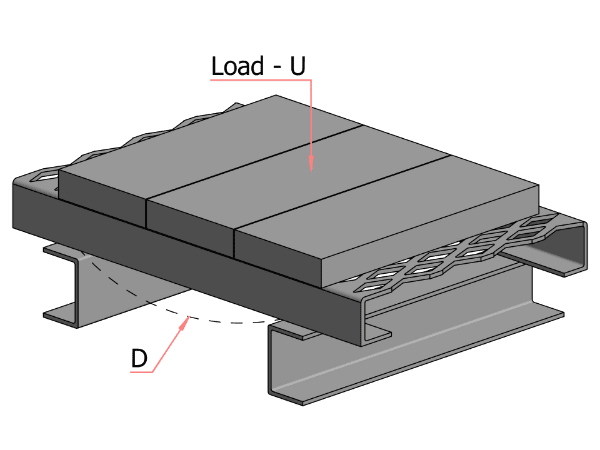 Load - U

D