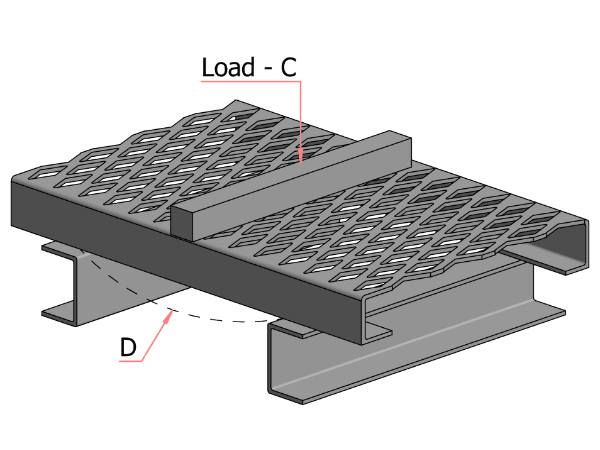 Load - C

D